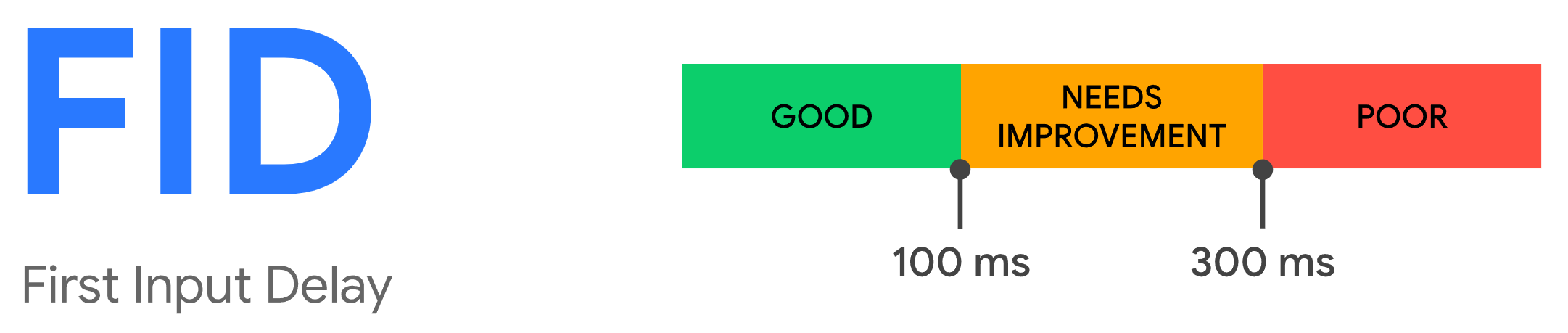 FID

First Input Delay

GOOD

NEEDS IMPROVEMENT

POOR

100 ms

300 ms